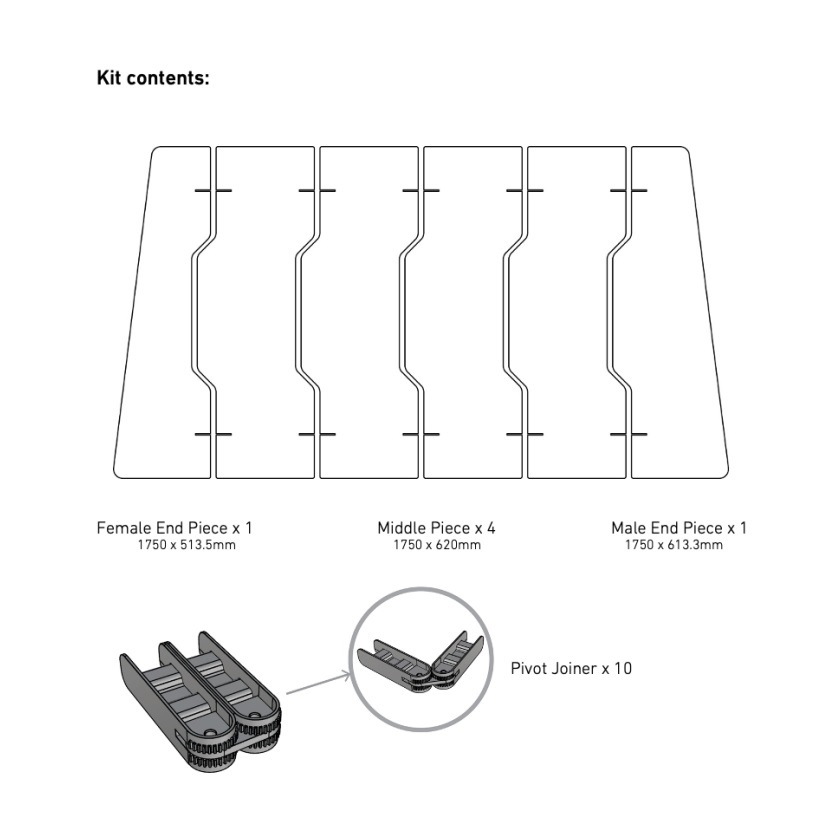 Kit contents:

Female End Piece x 1
1750 x 513.5mm

Middle Piece x 4
1750 x 620mm

Male End Piece x 1
1750 x 613.3mm

Pivot Joiner x 10